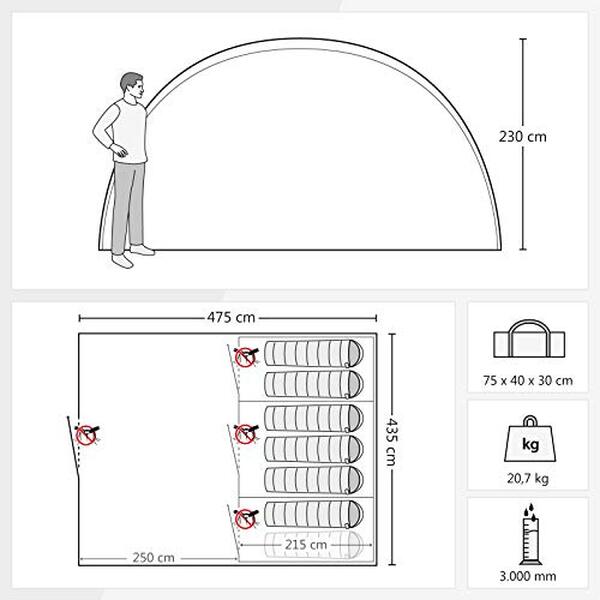 230 cm

475 cm

435 cm

250 cm

215 cm

75 x 40 x 30 cm

kg

20,7 kg

3.000 mm